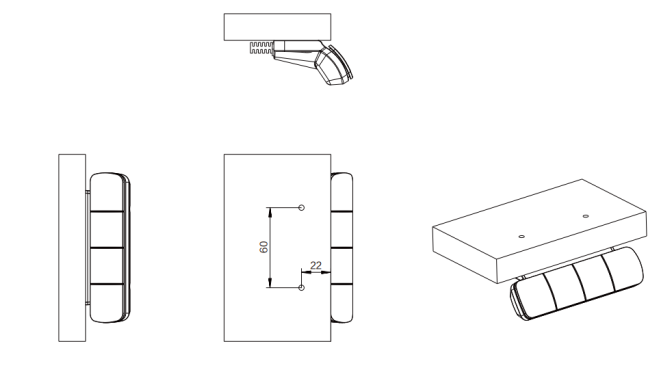 60
22