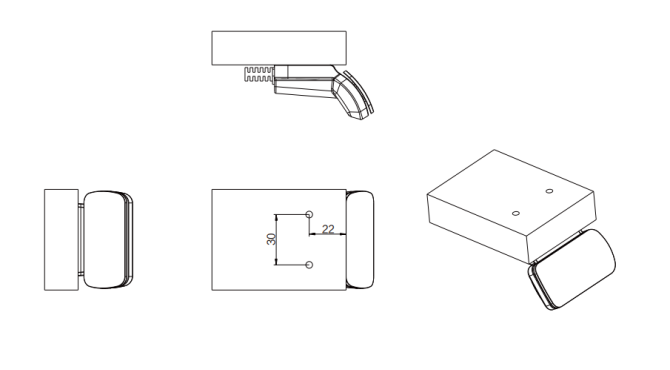 30
22